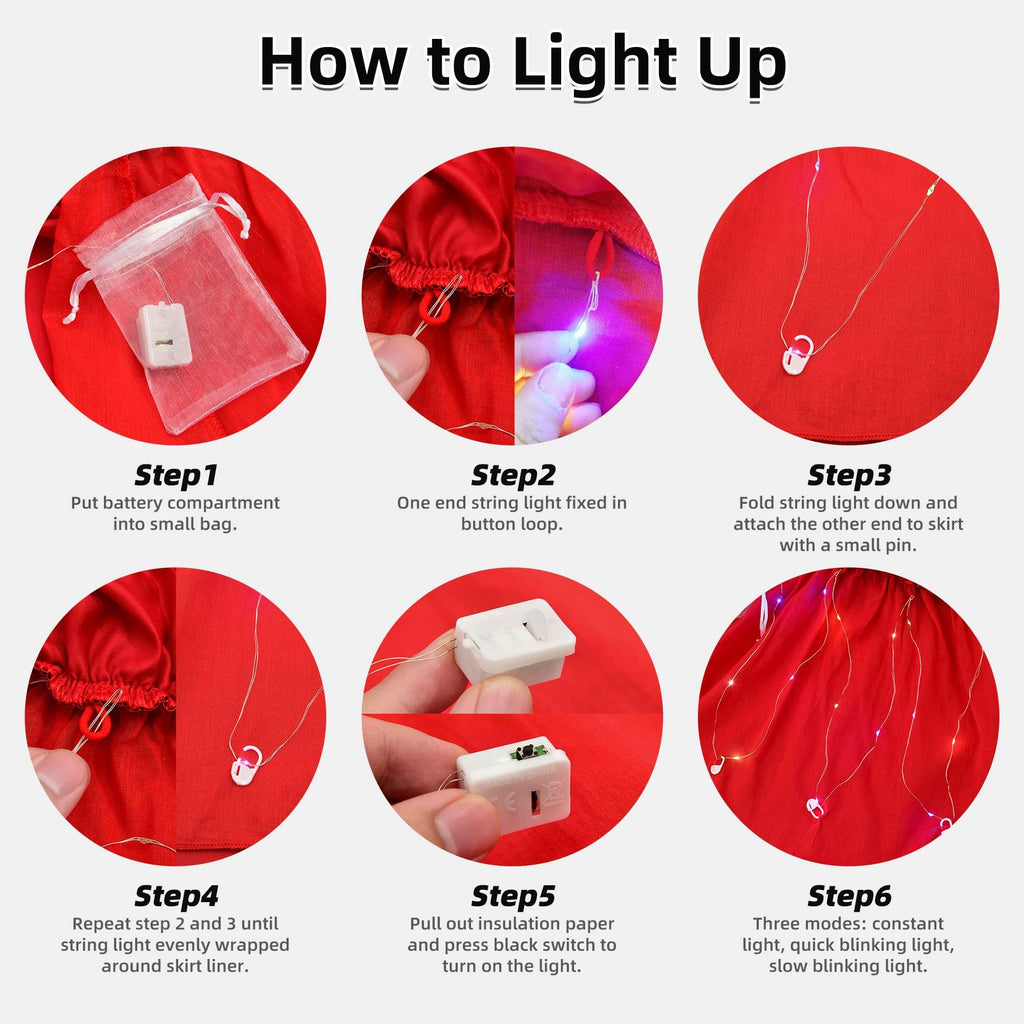 How to Light Up

Step1
Put battery compartment into small bag.

Step2
One end string light fixed in button loop.

Step3
Fold string light down and attach the other end to skirt with a small pin.

Step4
Repeat step 2 and 3 until string light evenly wrapped around skirt liner.

Step5
Pull out insulation paper and press black switch to turn on the light.

Step6
Three modes: constant light, quick blinking light, slow blinking light.