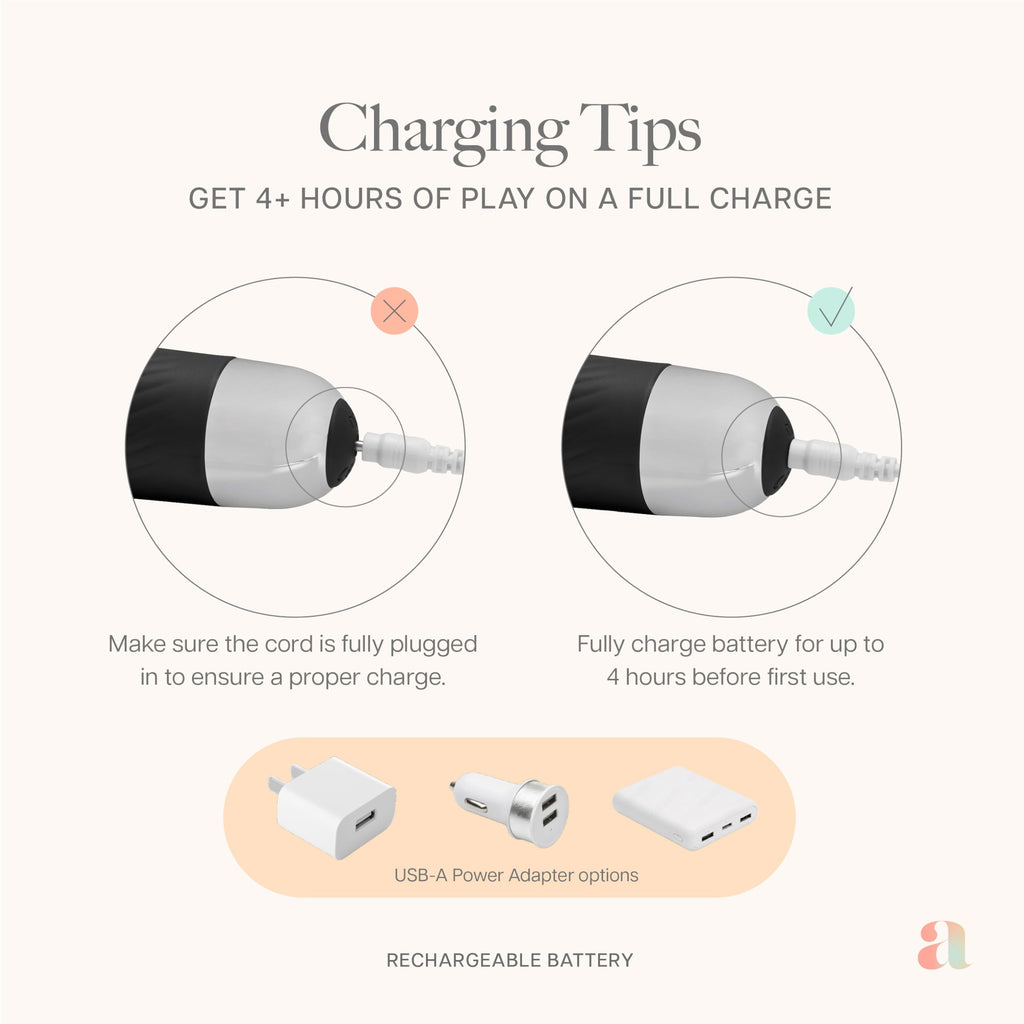 Charging Tips

GET 4+ HOURS OF PLAY ON A FULL CHARGE

Make sure the cord is fully plugged in to ensure a proper charge.

Fully charge battery for up to 4 hours before first use.

USB-A Power Adapter options

RECHARGEABLE BATTERY

a